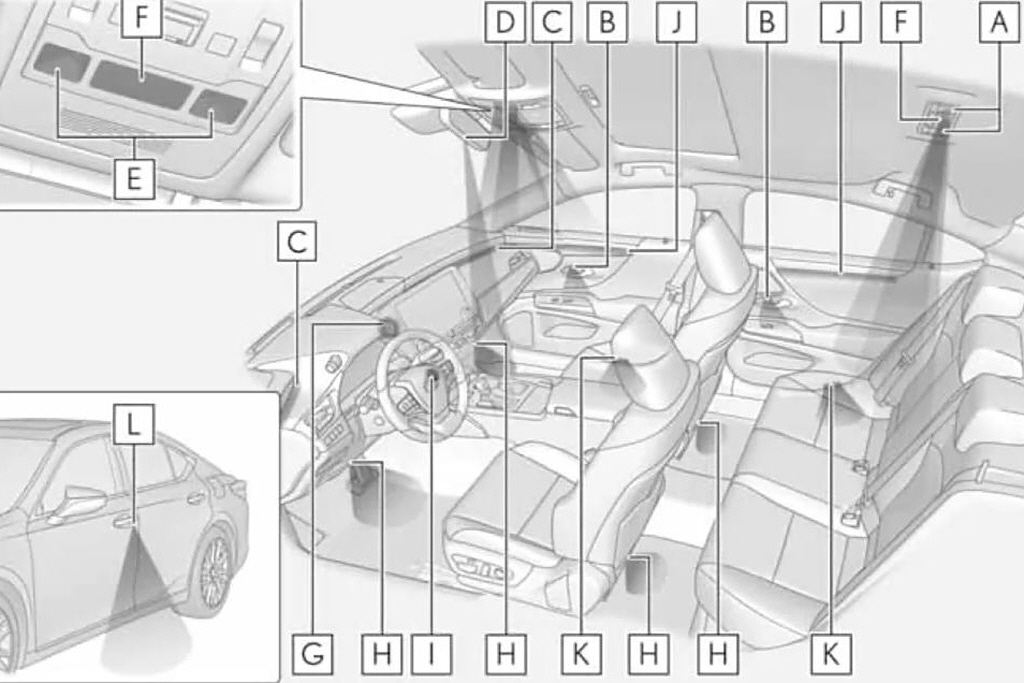 F
E
D C B J B J F A
C
L
G H I H K H H K